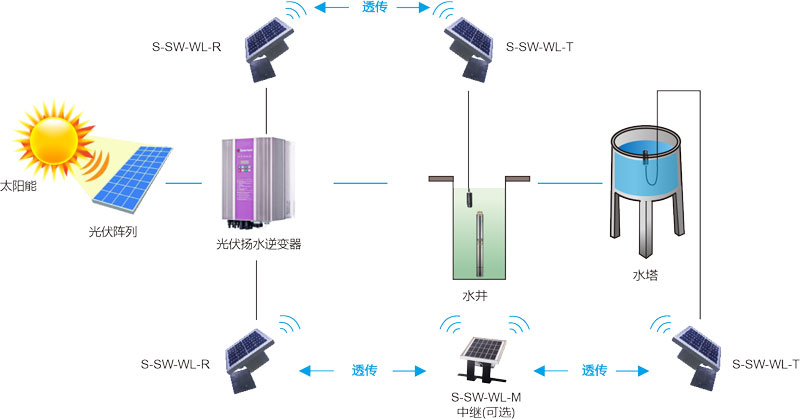 透传

S-SW-WL-R

S-SW-WL-T

太阳能

光伏阵列

光伏扬水逆变器

水井

水塔

S-SW-WL-R

透传

S-SW-WL-M
中继(可选)

透传

S-SW-WL-T